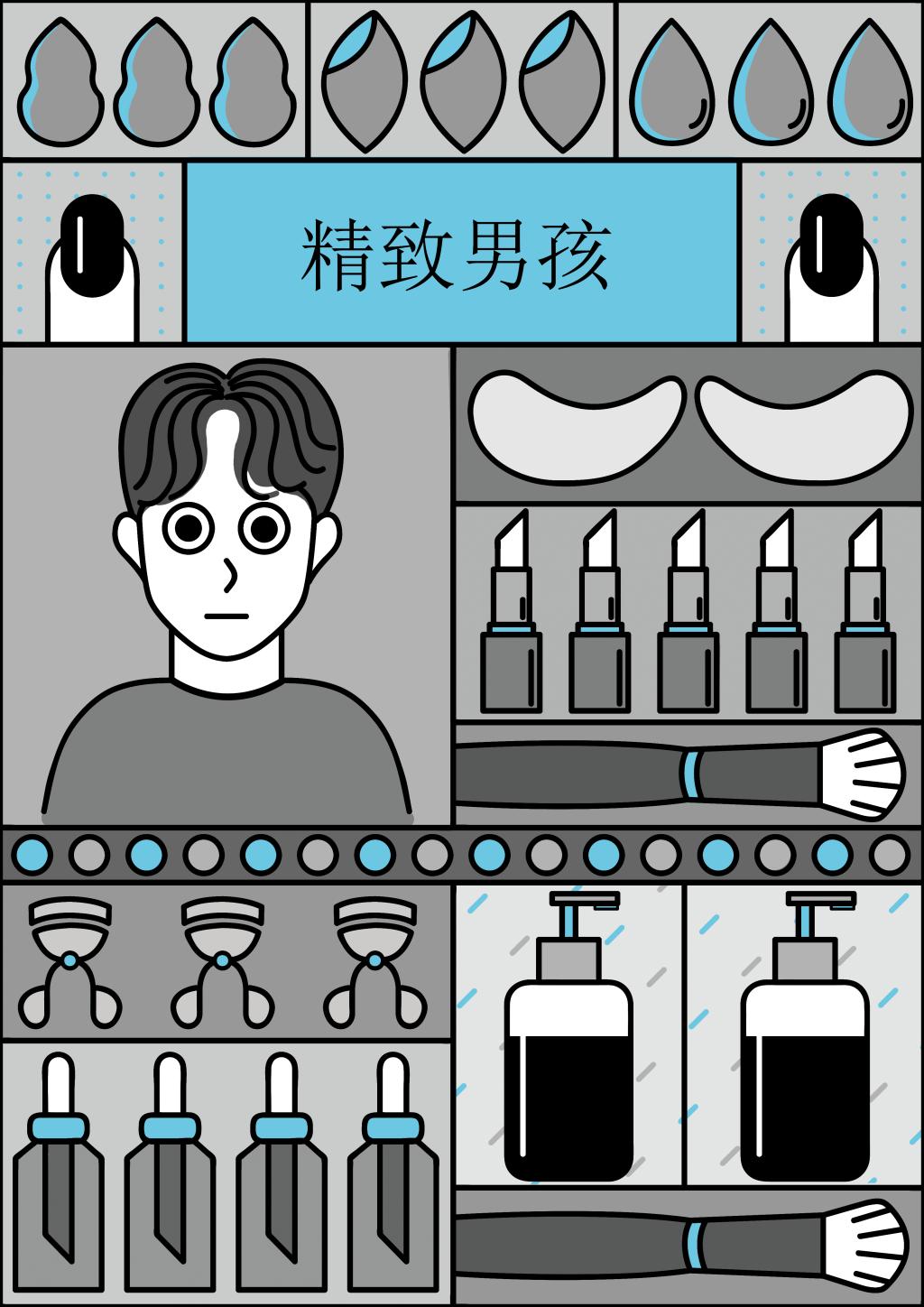 精致男孩